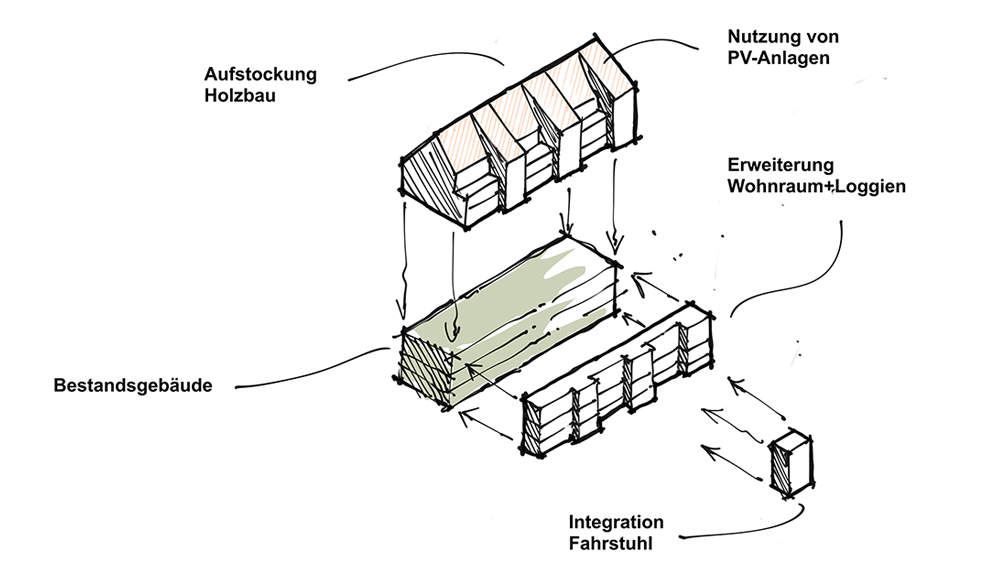 Aufstockung
Holzbau

Nutzung von
PV-Anlagen

Erweiterung
Wohnraum+Loggien

Bestandsgebäude

Integration
Fahrstuhl